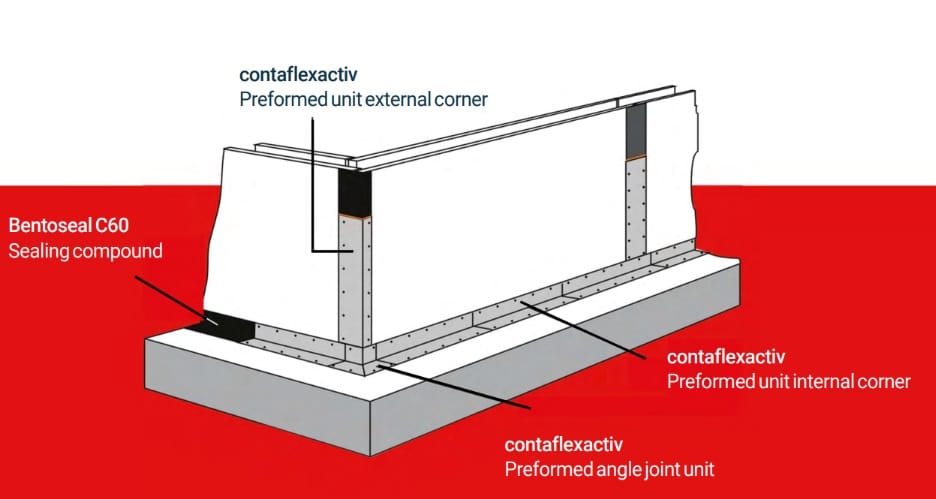 contaflexactiv
Preformed unit external corner

Bentoseal C60
Sealing compound

contaflexactiv
Preformed unit internal corner

contaflexactiv
Preformed angle joint unit